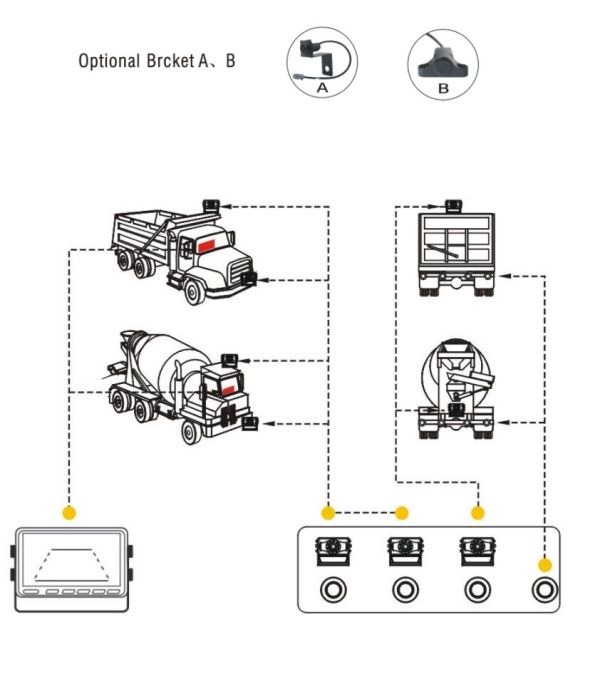 Optional Brcket A、B

A

B